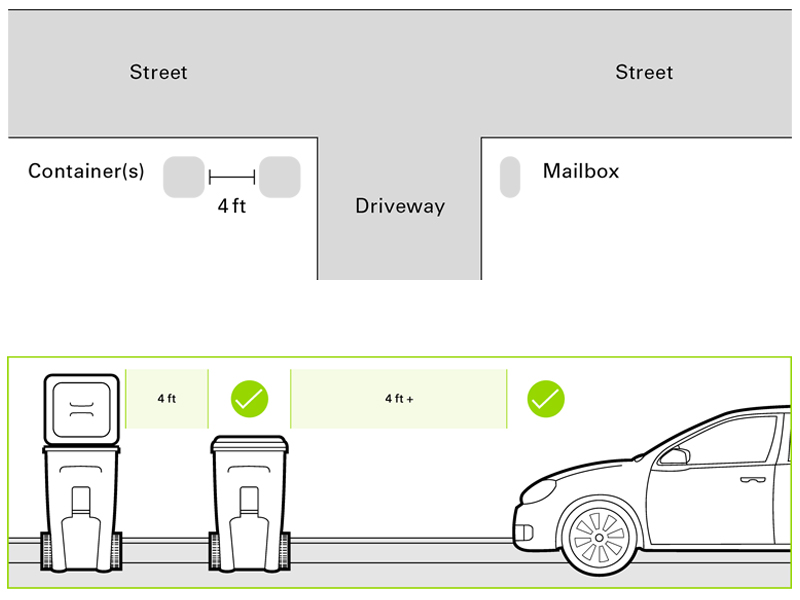 Street

Street

Container(s)

4 ft

Driveway

Mailbox

4 ft

4 ft +